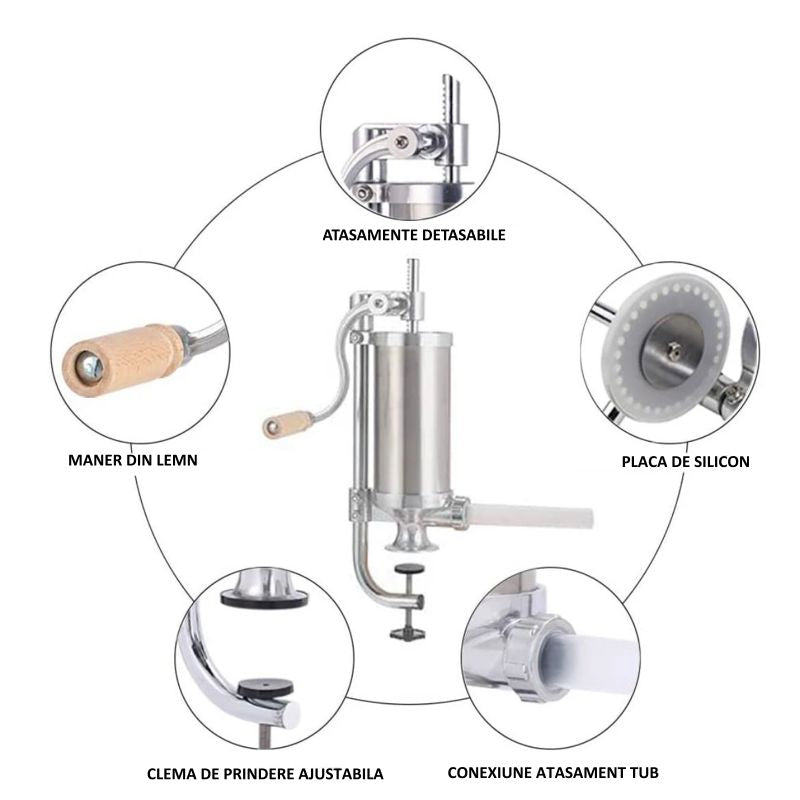 ATASAMENTE DETASABILE

MANER DIN LEMN

PLACA DE SILICON

CLEMA DE PRINDERE AJUSTABILA

CONEXIUNE ATASAMENT TUB